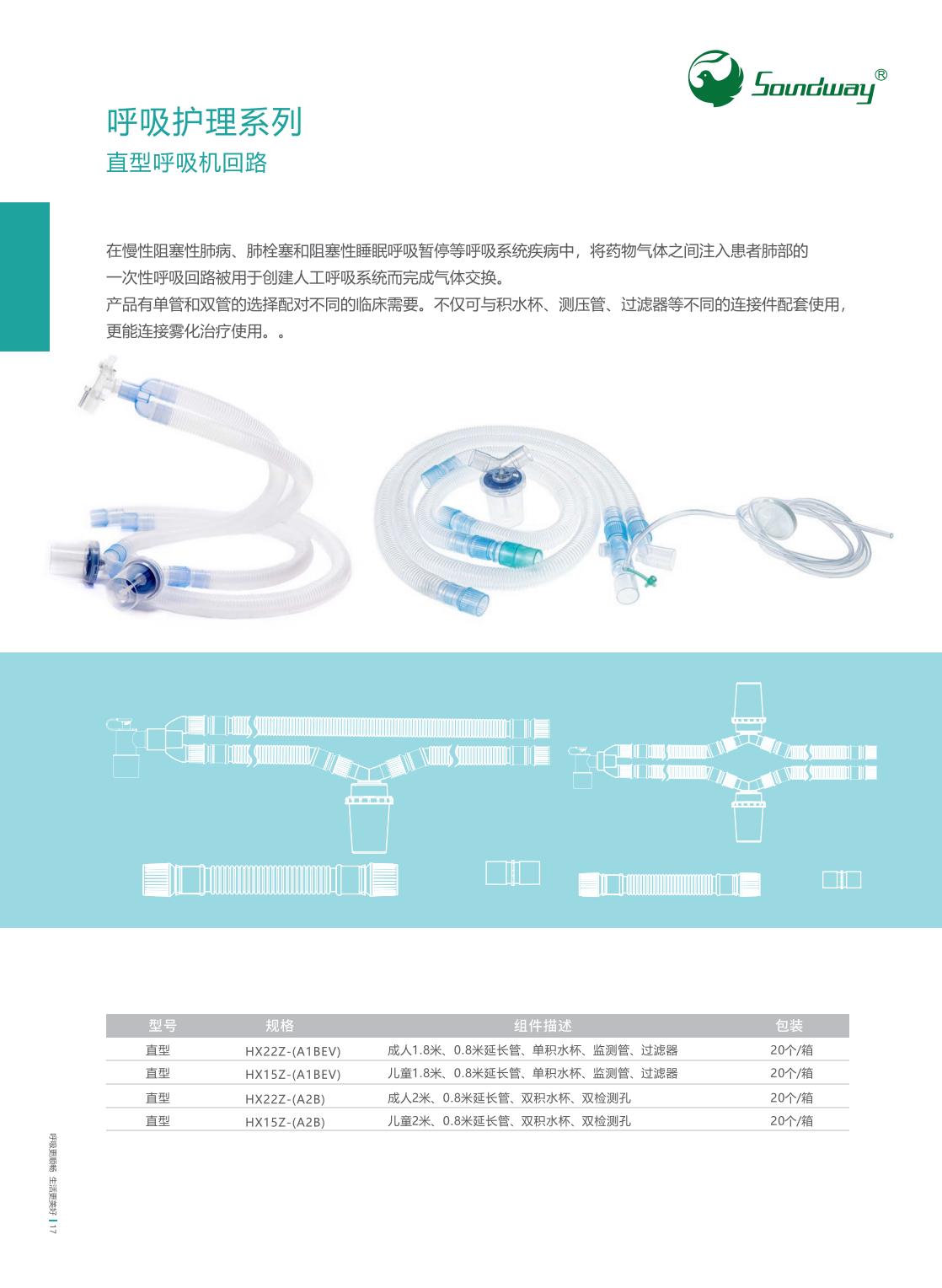 Soundway®

呼吸护理系列

直型呼吸机回路

在慢性阻塞性肺病、肺栓塞和阻塞性睡眠呼吸暂停等呼吸系统疾病中，将药物气体之间注入患者肺部的一次性呼吸回路被用于创建人工呼吸系统而完成气体交换。
产品有单管和双管的选择配对不同的临床需要。不仅可与积水杯、测压管、过滤器等不同的连接件配套使用，更能连接雾化治疗使用。。

| 型号 | 规格 | 组件描述 | 包装 |
|---|---|---|---|
| 直型 | HX22Z-(A1BEV) | 成人1.8米、0.8米延长管、单积水杯、监测管、过滤器 | 20个/箱 |
| 直型 | HX15Z-(A1BEV) | 儿童1.8米、0.8米延长管、单积水杯、监测管、过滤器 | 20个/箱 |
| 直型 | HX22Z-(A2B) | 成人2米、0.8米延长管、双积水杯、双检测孔 | 20个/箱 |
| 直型 | HX15Z-(A2B) | 儿童2米、0.8米延长管、双积水杯、双检测孔 | 20个/箱 |

呼吸更顺畅 生活更美好 | 17